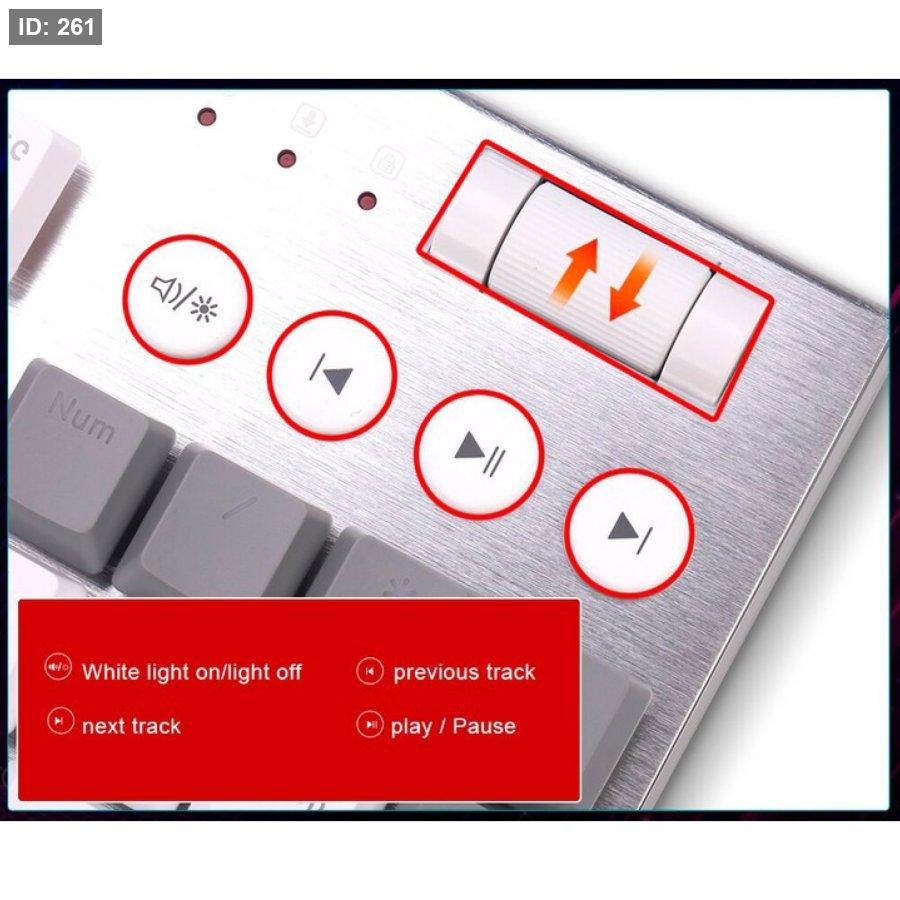 ID: 261

Num

/

White light on/light off
previous track
next track
play / Pause