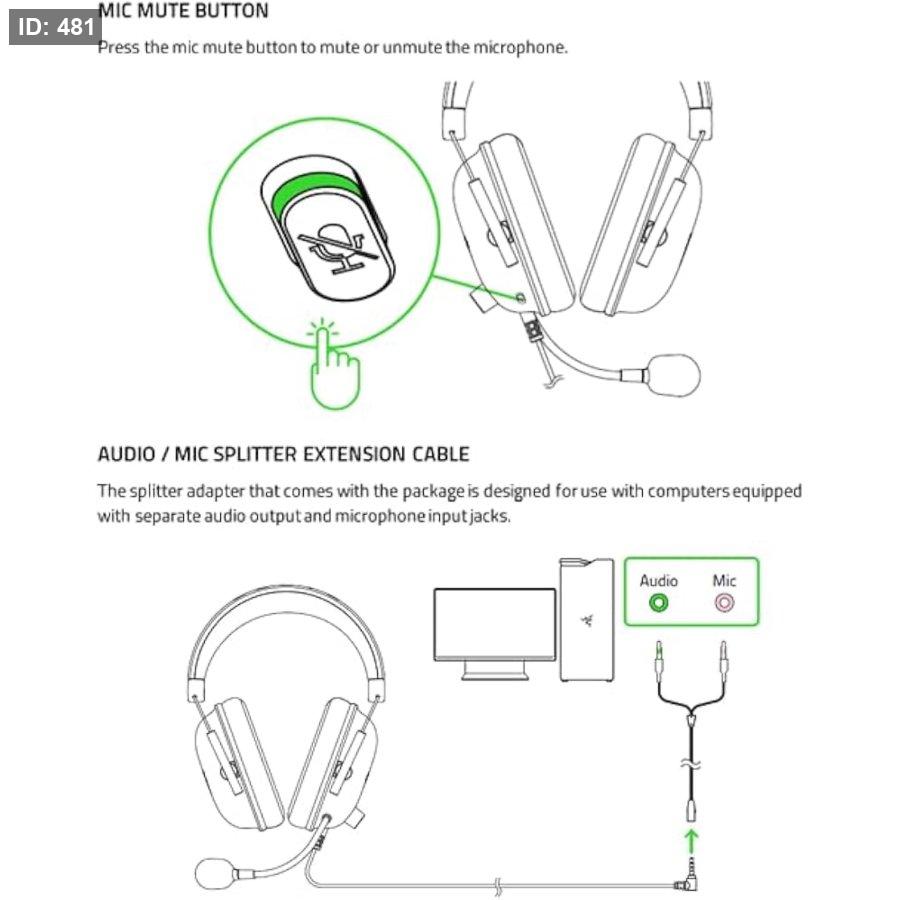 ID: 481

MIC MUTE BUTTON

Press the mic mute button to mute or unmute the microphone.

AUDIO / MIC SPLITTER EXTENSION CABLE

The splitter adapter that comes with the package is designed for use with computers equipped with separate audio output and microphone input jacks.

Audio Mic