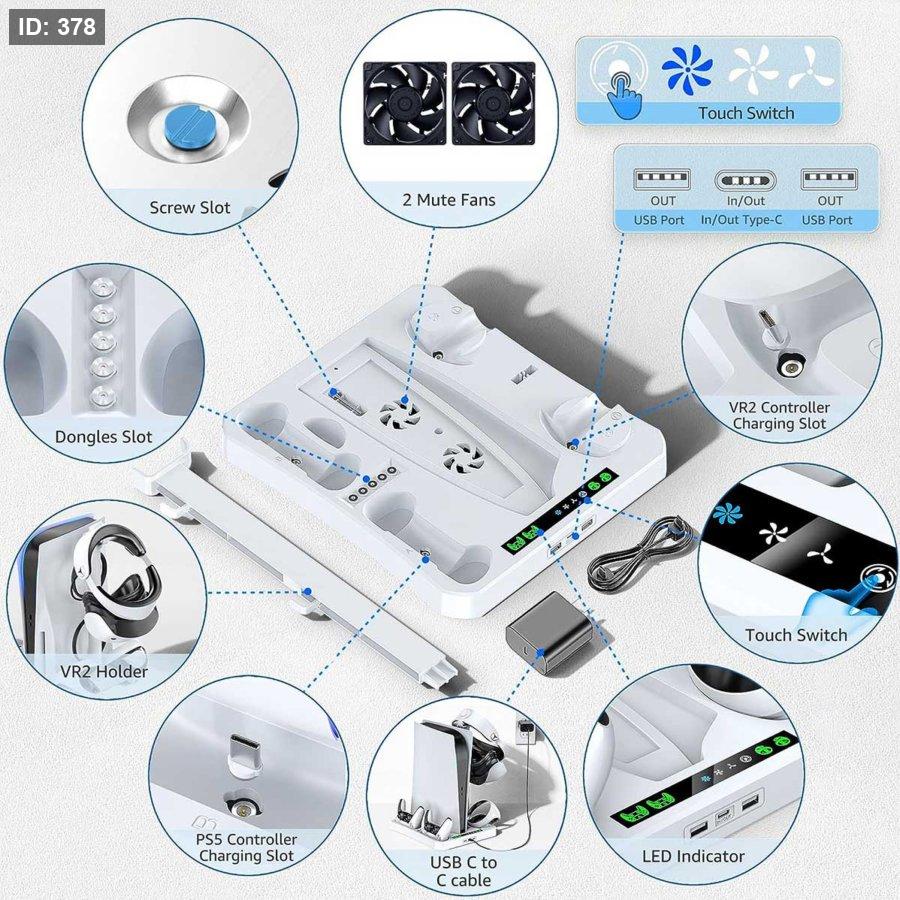 ID: 378

Screw Slot

2 Mute Fans

Touch Switch

OUT
USB Port

In/Out
In/Out Type-C

OUT
USB Port

Dongles Slot

VR2 Controller Charging Slot

Touch Switch

VR2 Holder

PS5 Controller Charging Slot

USB C to C cable

LED Indicator