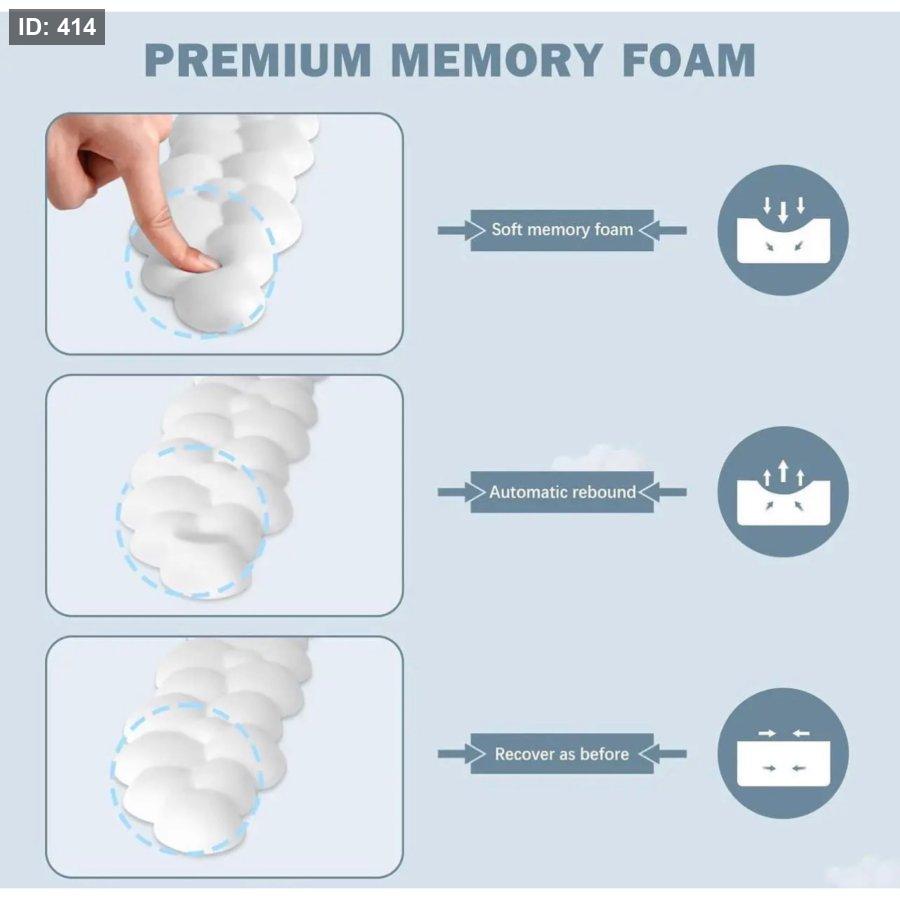 ID: 414

PREMIUM MEMORY FOAM

Soft memory foam

Automatic rebound

Recover as before