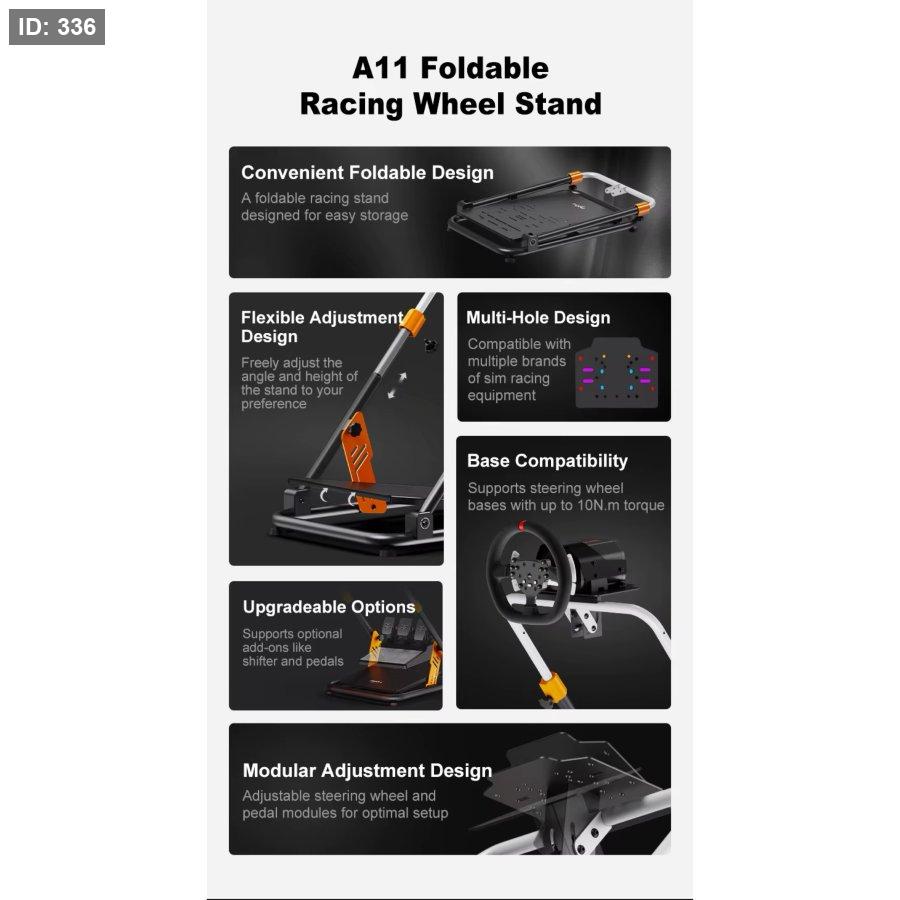 ID: 336

A11 Foldable Racing Wheel Stand

Convenient Foldable Design
A foldable racing stand designed for easy storage

Flexible Adjustment Design
Freely adjust the angle and height of the stand to your preference

Multi-Hole Design
Compatible with multiple brands of sim racing equipment

Base Compatibility
Supports steering wheel bases with up to 10N.m torque

Upgradeable Options
Supports optional add-ons like shifter and pedals

Modular Adjustment Design
Adjustable steering wheel and pedal modules for optimal setup